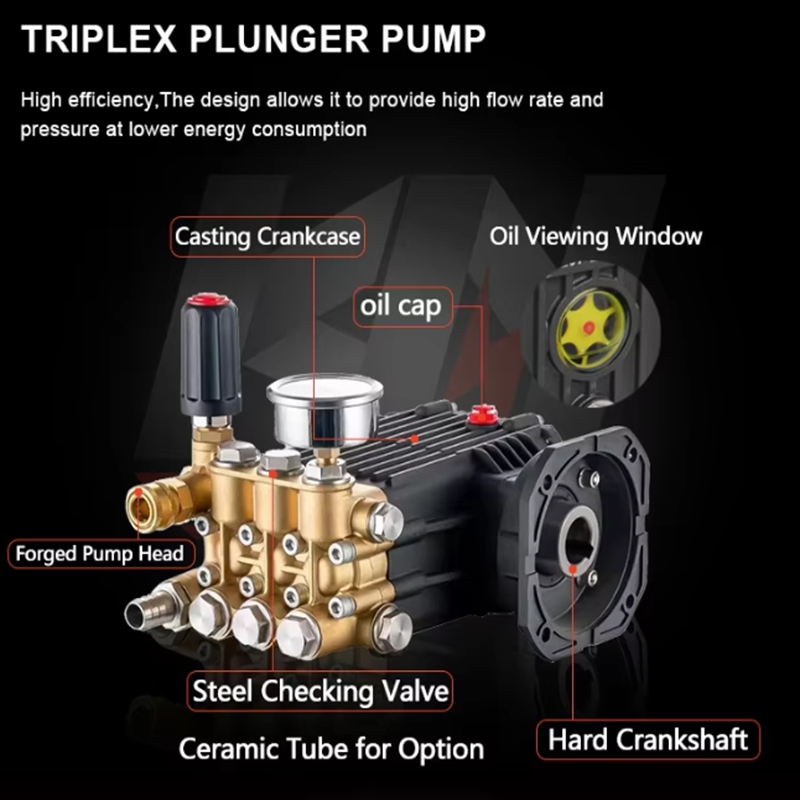 TRIPLEX PLUNGER PUMP

High efficiency,The design allows it to provide high flow rate and pressure at lower energy consumption

Casting Crankcase

Oil Viewing Window

oil cap

Forged Pump Head

Steel Checking Valve

Ceramic Tube for Option

Hard Crankshaft